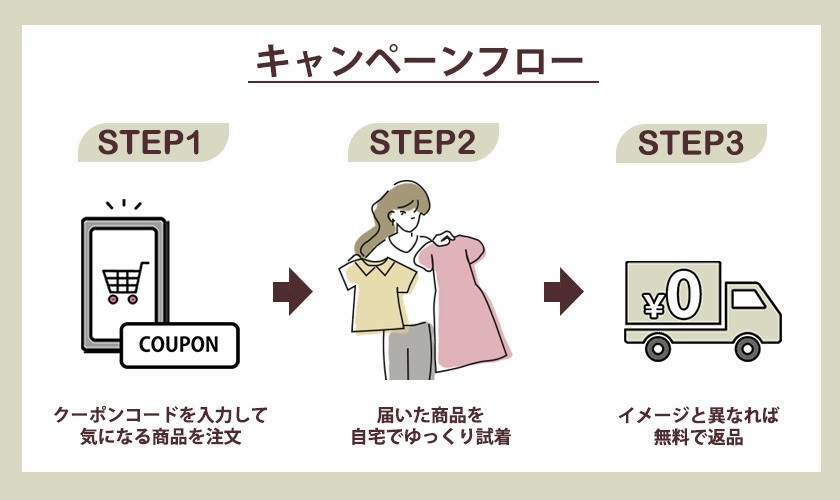 キャンペーンフロー

STEP1

COUPON

クーポンコードを入力して
気になる商品を注文

STEP2

届いた商品を
自宅でゆっくり試着

STEP3

¥0

イメージと異なれば
無料で返品